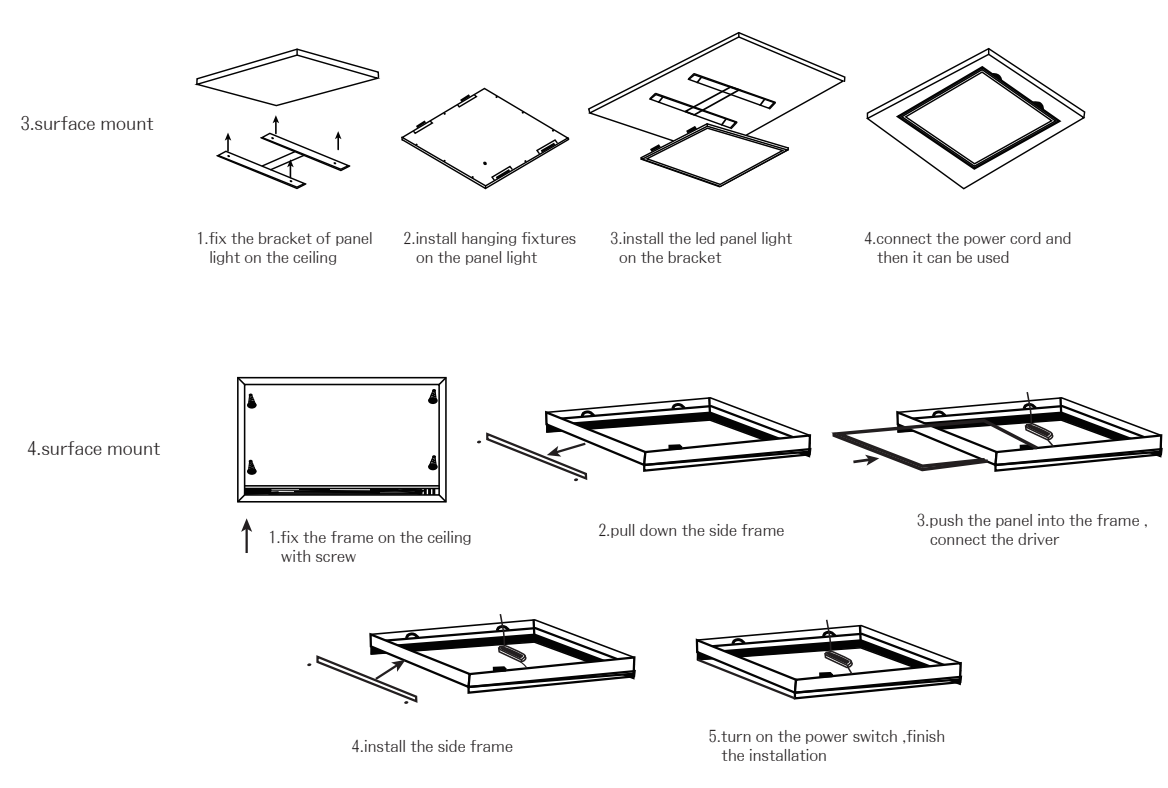 3.surface mount

1.fix the bracket of panel light on the ceiling

2.install hanging fixtures on the panel light

3.install the led panel light on the bracket

4.connect the power cord and then it can be used

4.surface mount

1.fix the frame on the ceiling with screw

2.pull down the side frame

3.push the panel into the frame , connect the driver

4.install the side frame

5.turn on the power switch ,finish the installation