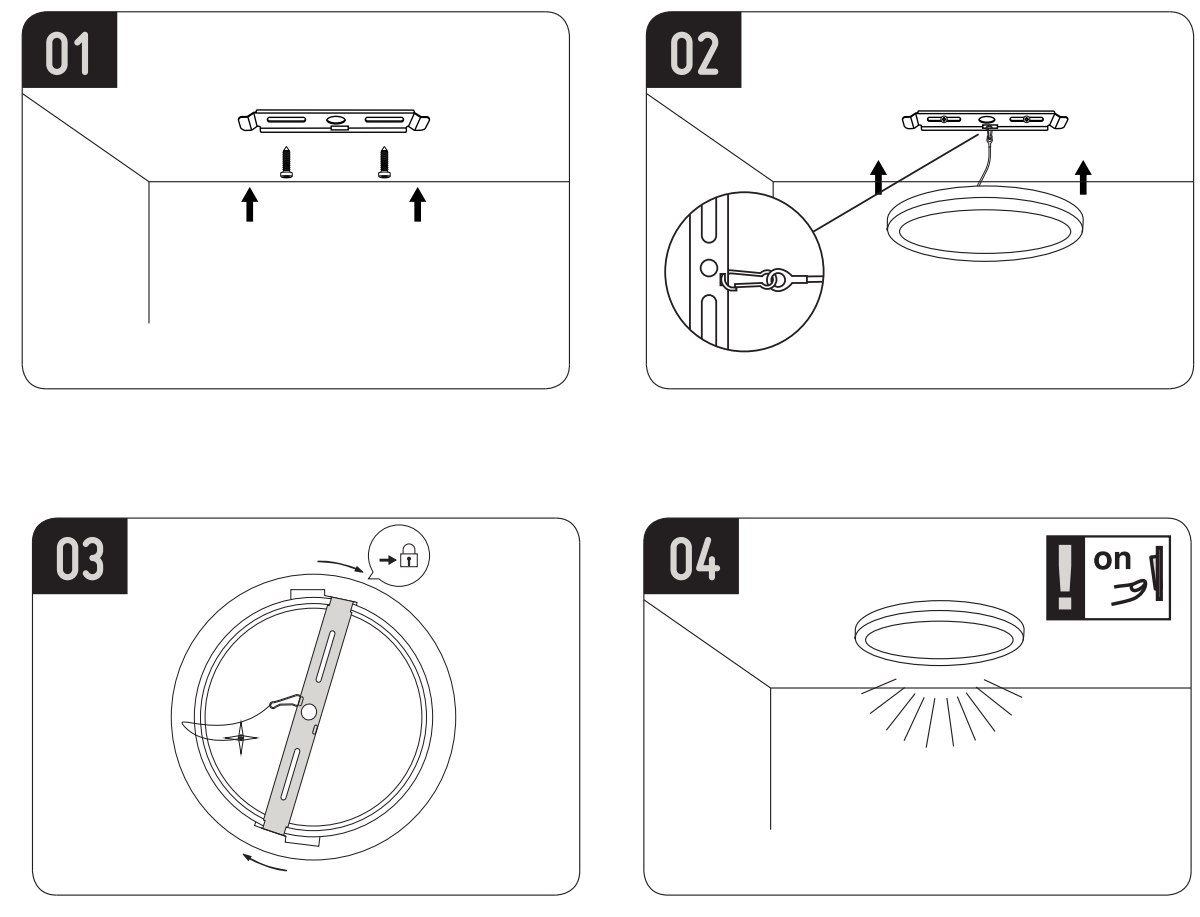 01

02

03

04

!
on