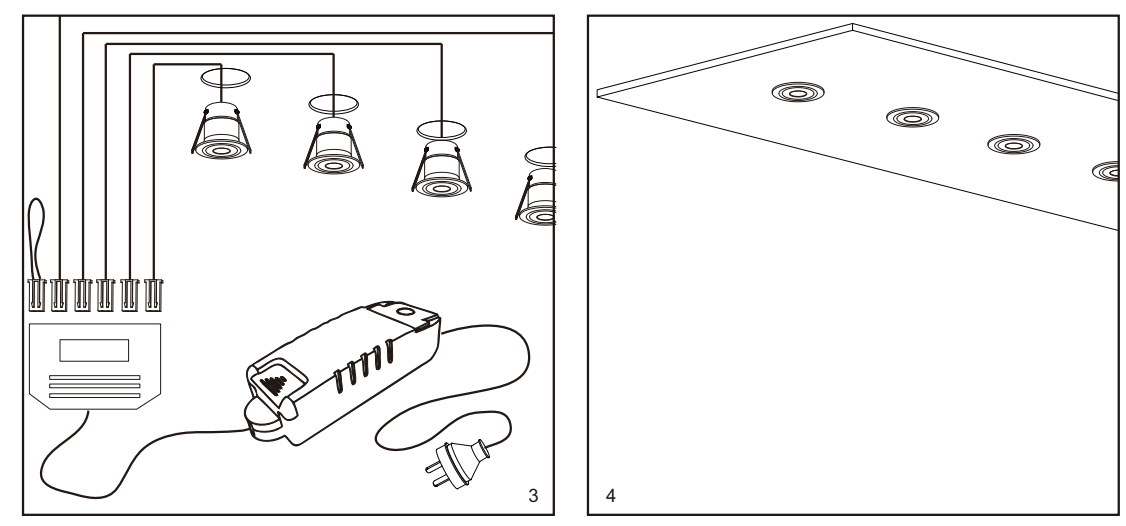 3

4