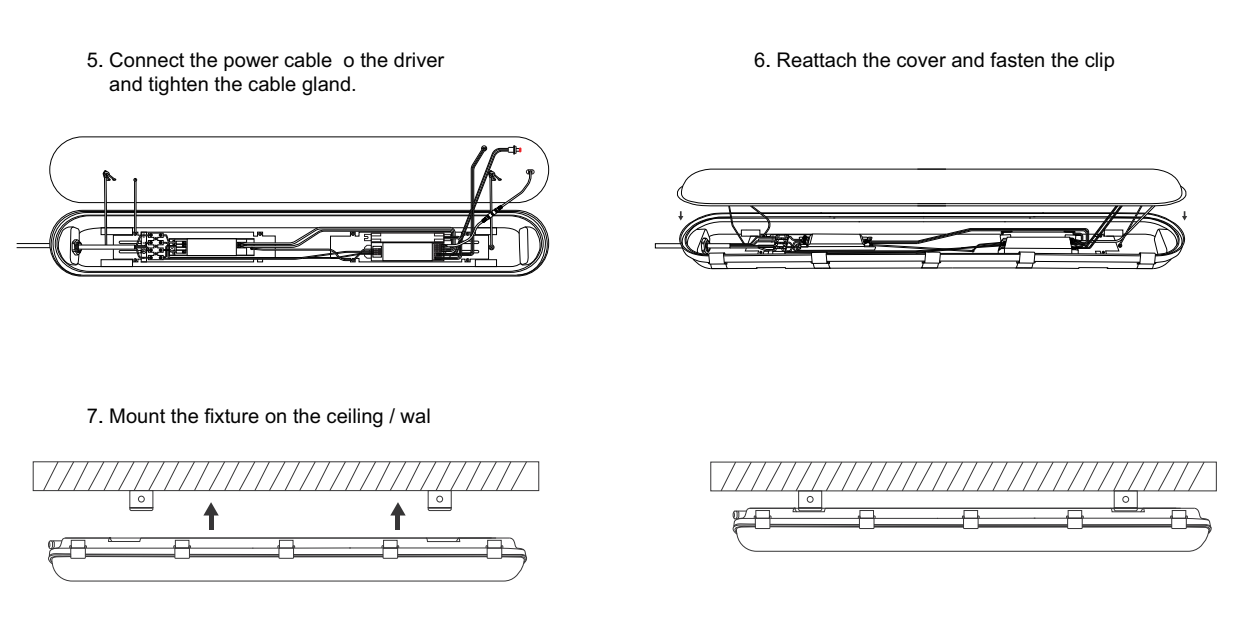 5. Connect the power cable o the driver and tighten the cable gland.

6. Reattach the cover and fasten the clip

7. Mount the fixture on the ceiling / wal