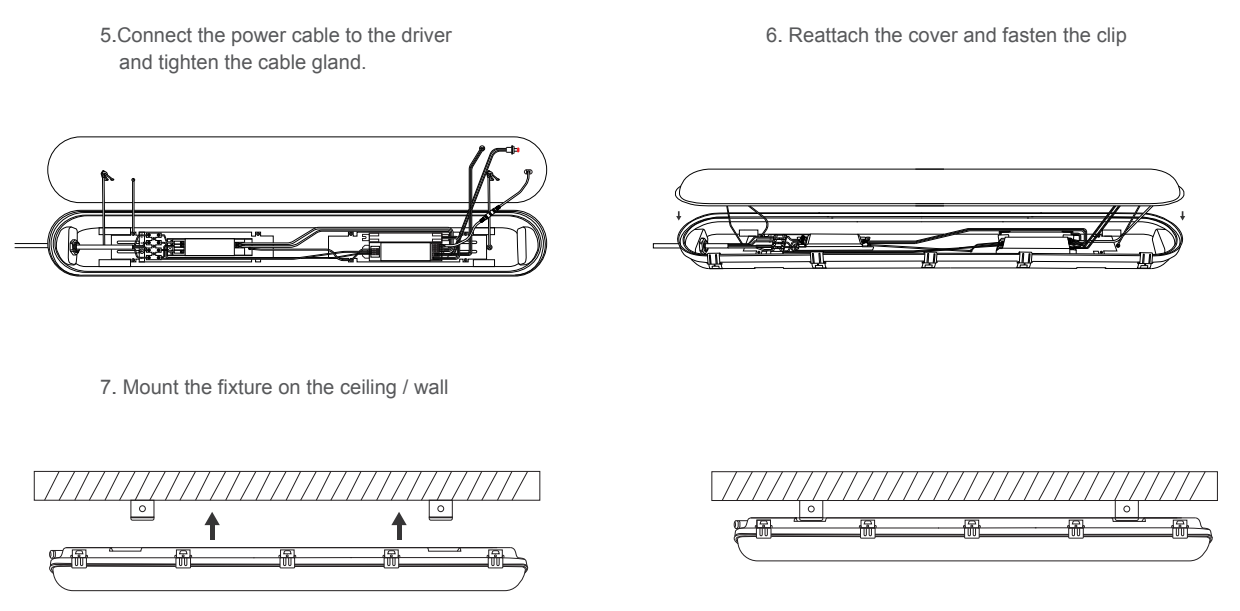 5.Connect the power cable to the driver and tighten the cable gland.

6. Reattach the cover and fasten the clip

7. Mount the fixture on the ceiling / wall