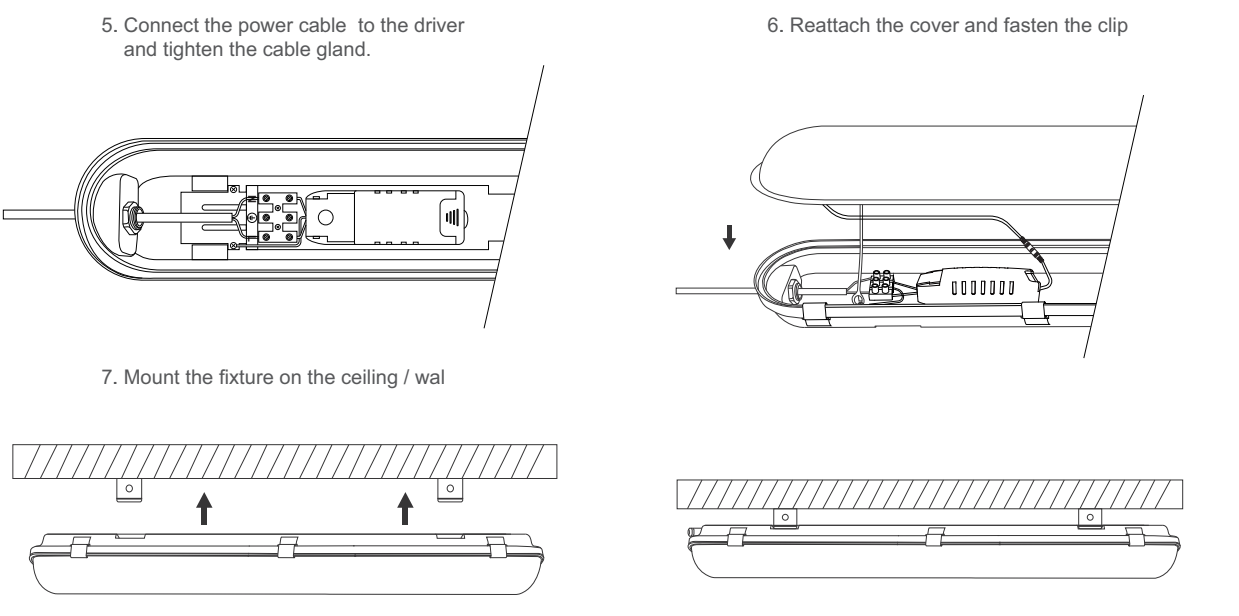 5. Connect the power cable to the driver and tighten the cable gland.

6. Reattach the cover and fasten the clip

7. Mount the fixture on the ceiling / wal