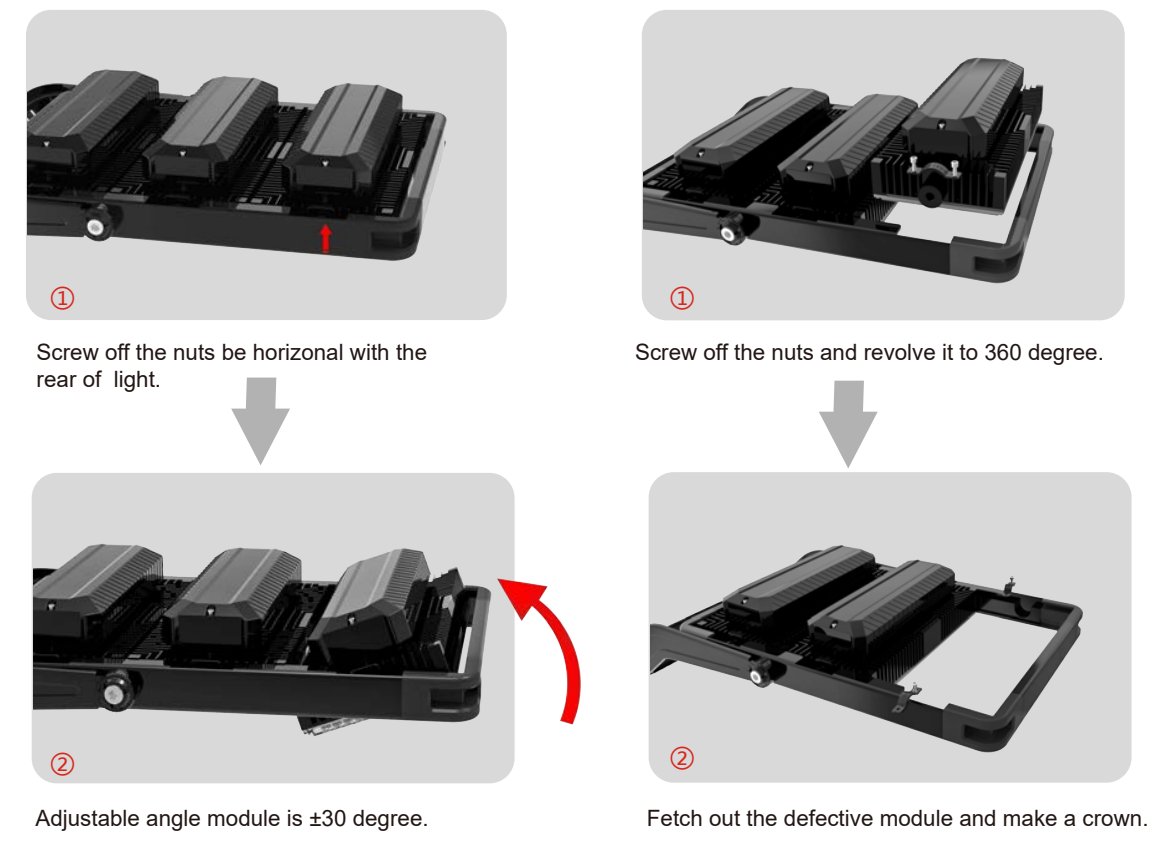 ①

Screw off the nuts be horizonal with the rear of light.

②

Adjustable angle module is ±30 degree.

①

Screw off the nuts and revolve it to 360 degree.

②

Fetch out the defective module and make a crown.