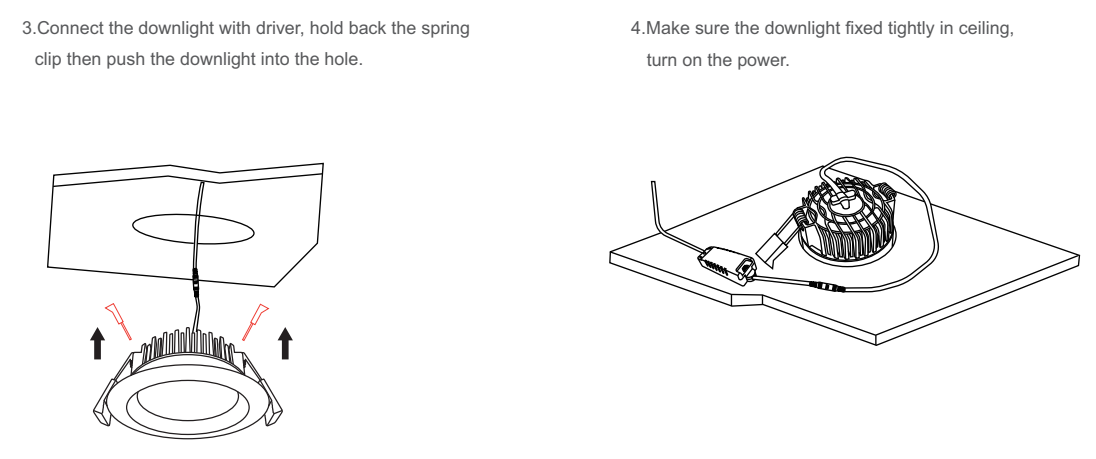 3.Connect the downlight with driver, hold back the spring clip then push the downlight into the hole.

4.Make sure the downlight fixed tightly in ceiling, turn on the power.