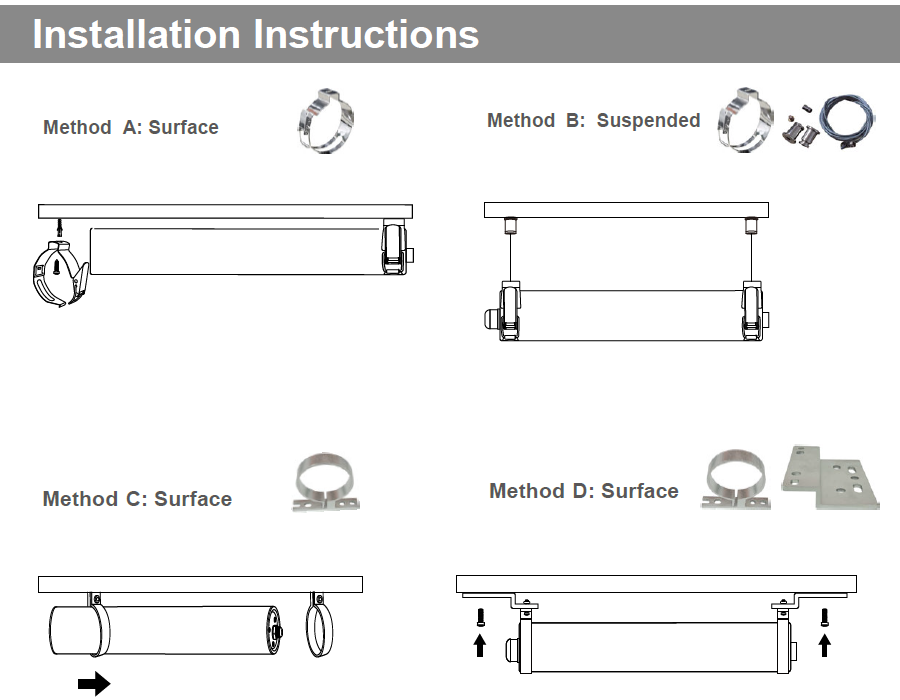 Installation Instructions

Method A: Surface

Method B: Suspended

Method C: Surface

Method D: Surface