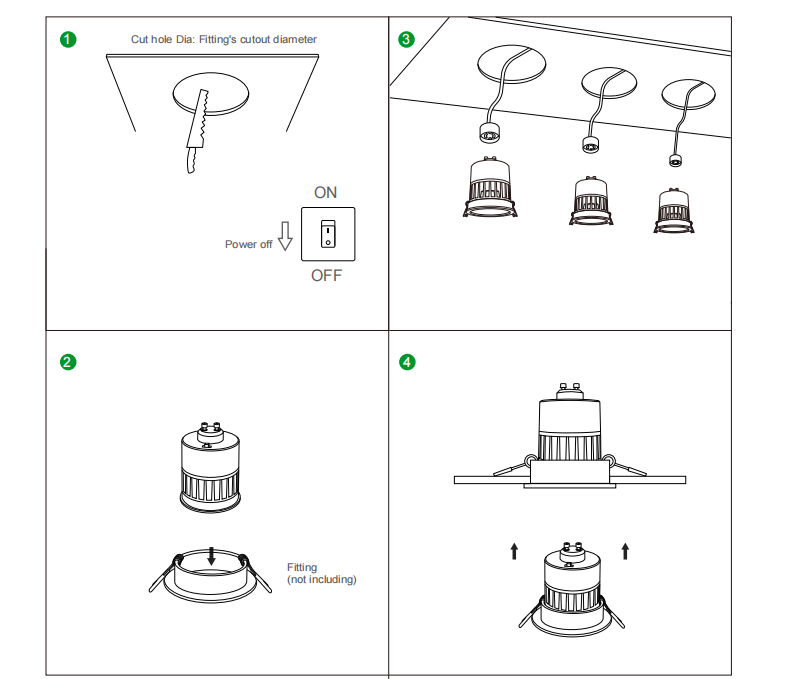 1

Cut hole Dia: Fitting's cutout diameter

ON

Power off

OFF

3

2

Fitting
(not including)

4