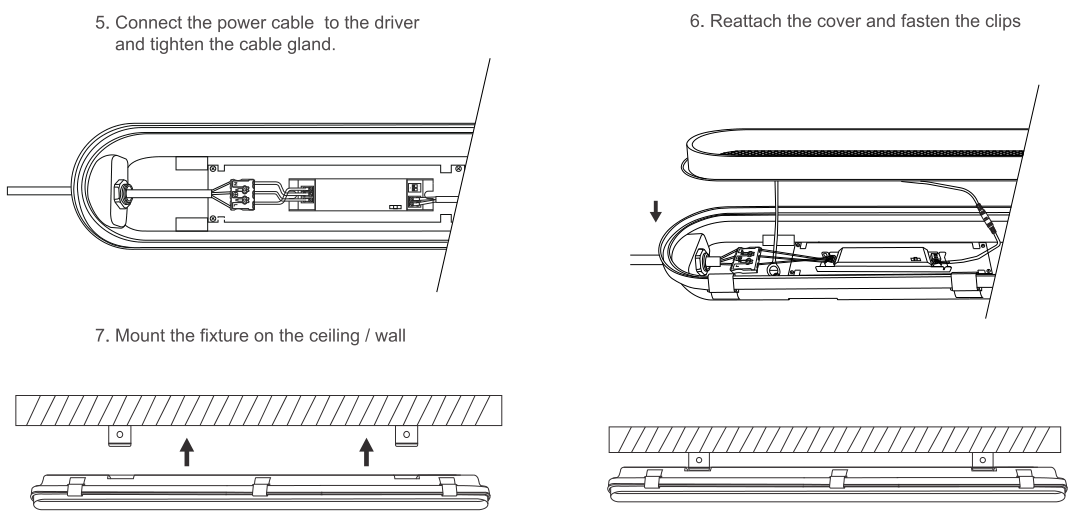 5. Connect the power cable to the driver and tighten the cable gland.

6. Reattach the cover and fasten the clips

7. Mount the fixture on the ceiling / wall