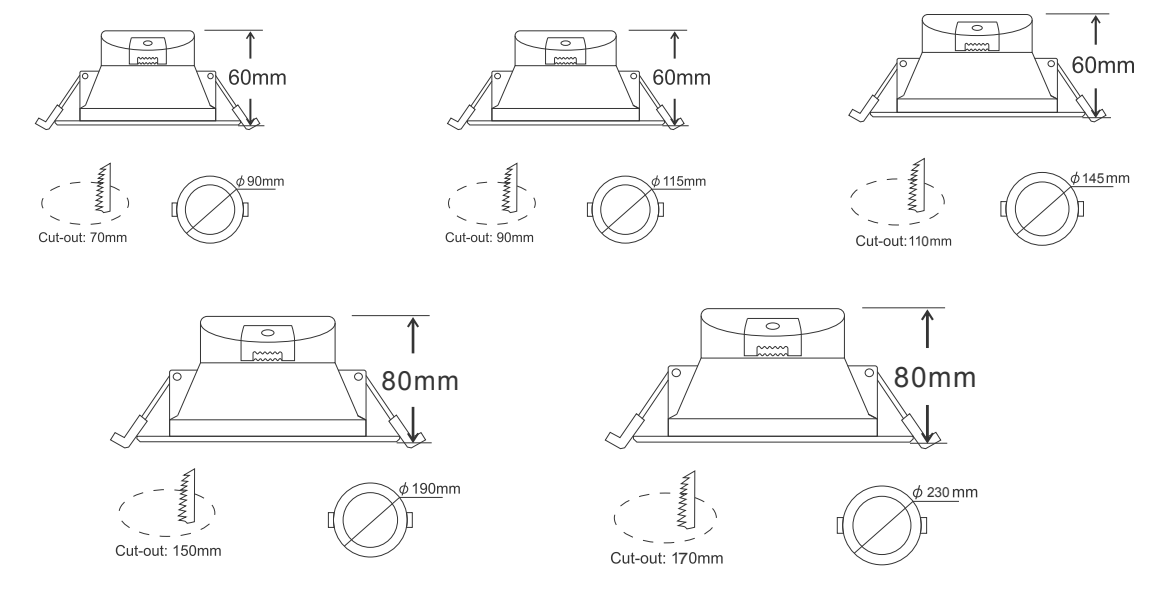 60mm

Cut-out: 70mm

$\phi$ 90mm

60mm

Cut-out: 90mm

$\phi$ 115mm

60mm

Cut-out: 110mm

$\phi$ 145mm

80mm

Cut-out: 150mm

$\phi$ 190mm

80mm

Cut-out: 170mm

$\phi$ 230 mm