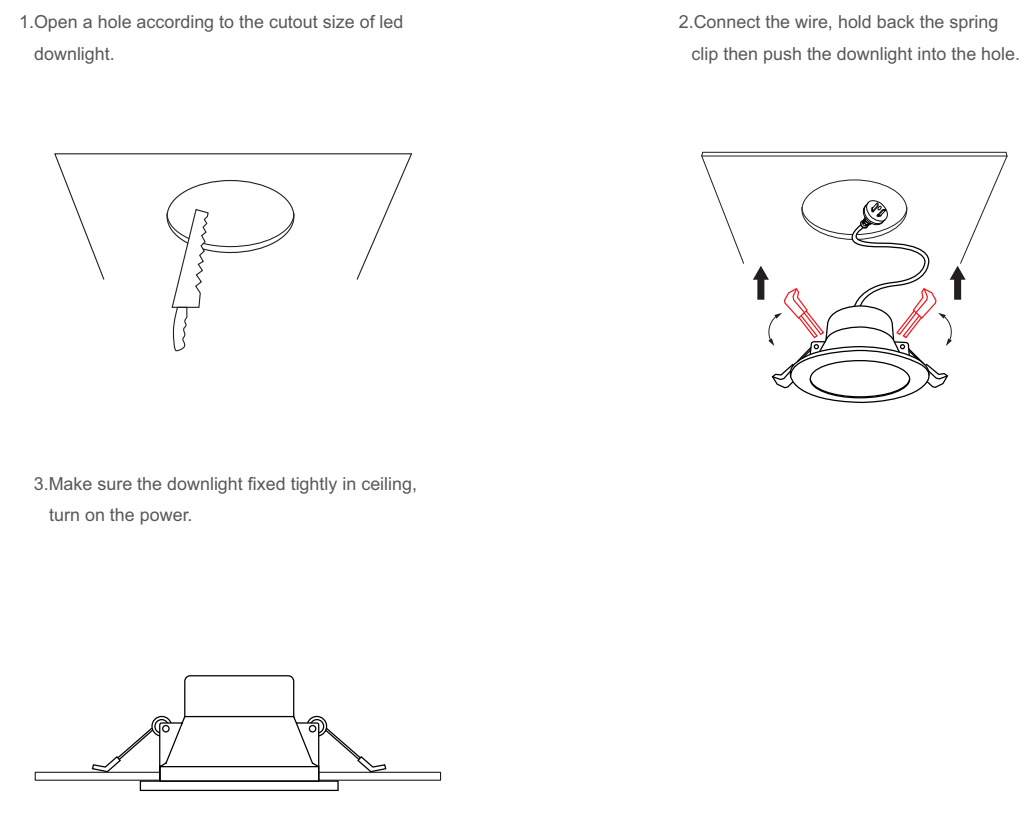 1.Open a hole according to the cutout size of led downlight.

2.Connect the wire, hold back the spring clip then push the downlight into the hole.

3.Make sure the downlight fixed tightly in ceiling, turn on the power.